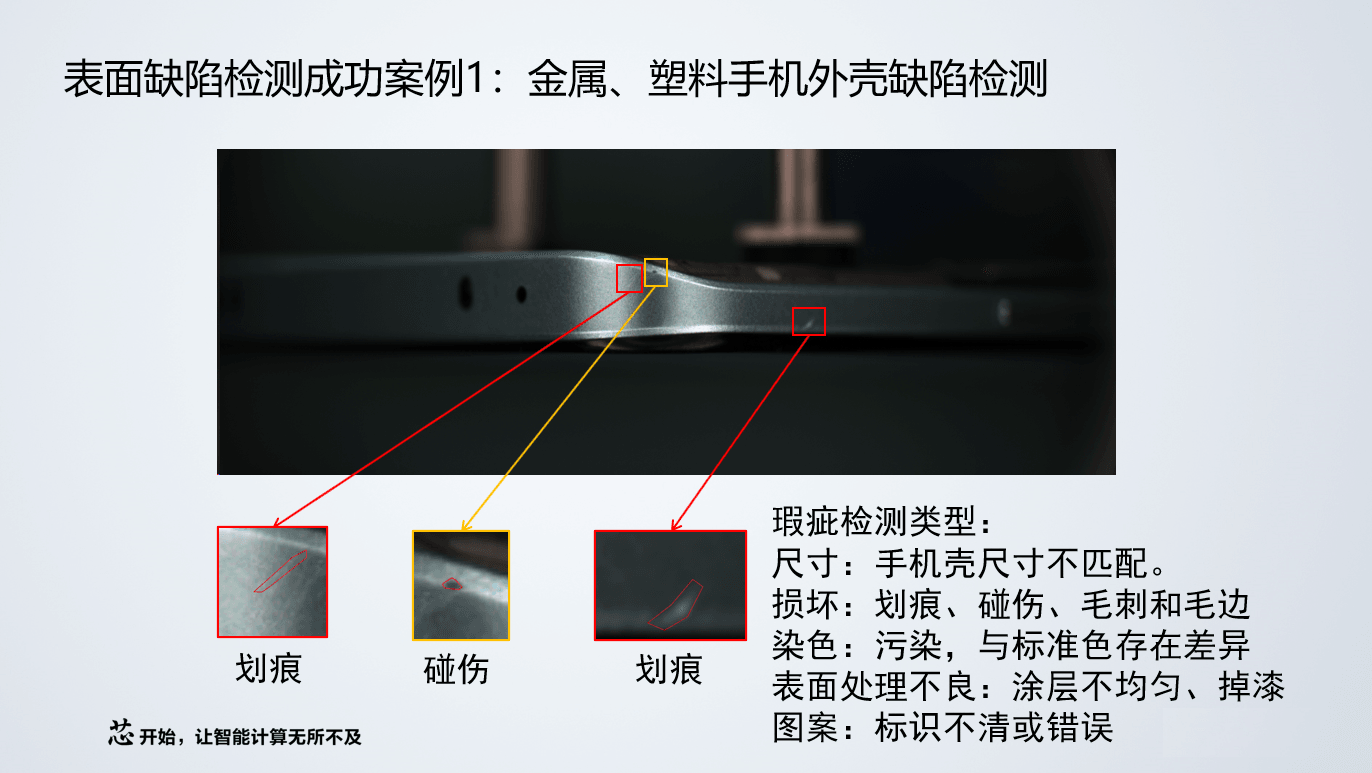 表面缺陷检测成功案例1：金属、塑料手机外壳缺陷检测

划痕

碰伤

划痕

瑕疵检测类型：
尺寸：手机壳尺寸不匹配。
损坏：划痕、碰伤、毛刺和毛边
染色：污染，与标准色存在差异
表面处理不良：涂层不均匀、掉漆
图案：标识不清或错误

芯 开始，让智能计算无所不及